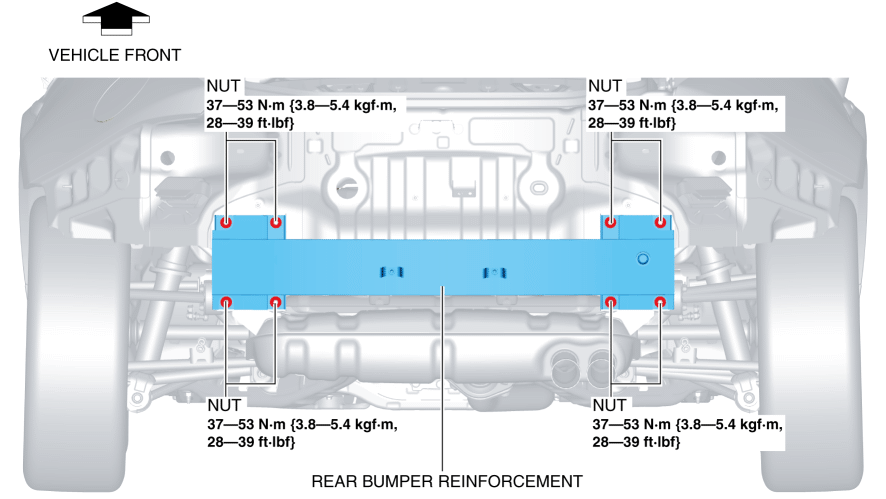 VEHICLE FRONT

NUT
37—53 N·m {3.8—5.4 kgf·m, 28—39 ft·lbf}

NUT
37—53 N·m {3.8—5.4 kgf·m, 28—39 ft·lbf}

NUT
37—53 N·m {3.8—5.4 kgf·m, 28—39 ft·lbf}

NUT
37—53 N·m {3.8—5.4 kgf·m, 28—39 ft·lbf}

REAR BUMPER REINFORCEMENT