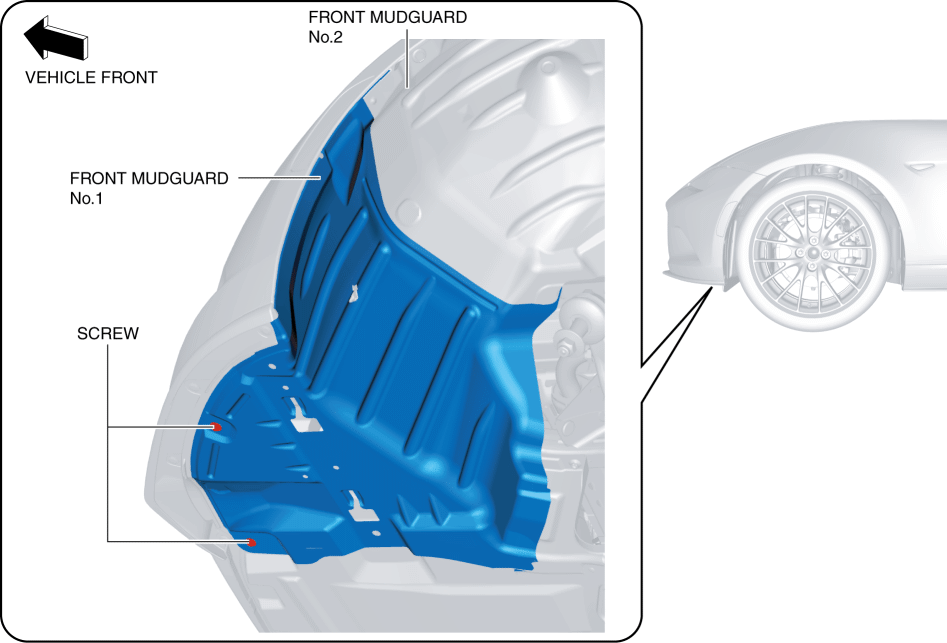 VEHICLE FRONT

FRONT MUDGUARD
No.2

FRONT MUDGUARD
No.1

SCREW